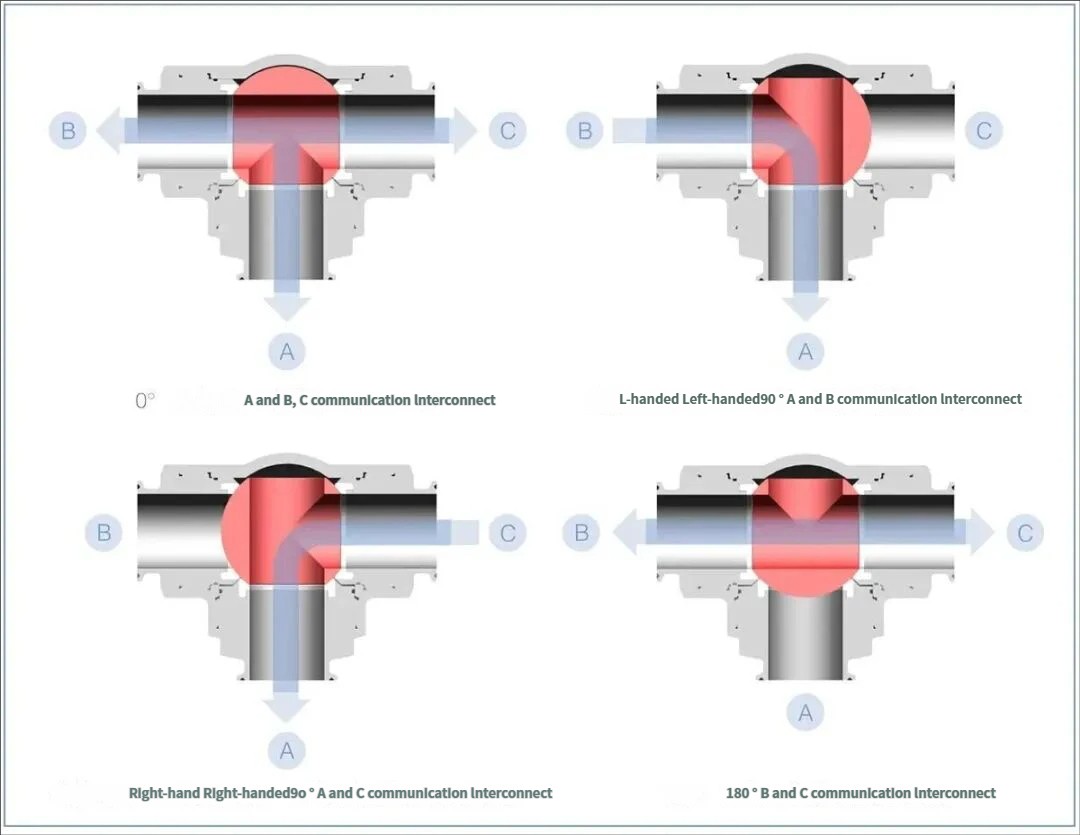 B

C

A

0° A and B, C communication interconnect

B

C

A

L-handed Left-handed90 ° A and B communication interconnect

B

C

A

Right-hand Right-handed9o ° A and C communication interconnect

B

C

A

180 ° B and C communication interconnect